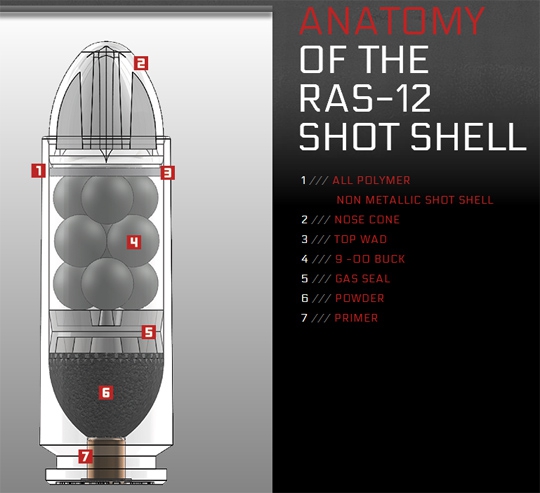 2

1

3

4

5

6

7

ANATOMY
OF THE
RAS-12
SHOT SHELL

1 /// ALL POLYMER
NON METALLIC SHOT SHELL
2 /// NOSE CONE
3 /// TOP WAD
4 /// 9 -00 BUCK
5 /// GAS SEAL
6 /// POWDER
7 /// PRIMER