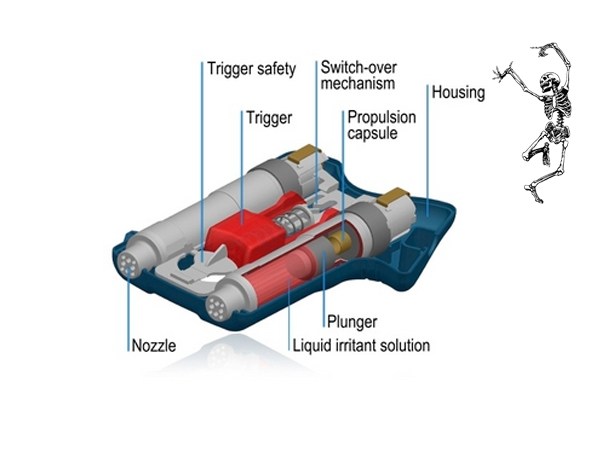 Trigger safety

Switch-over mechanism

Housing

Trigger

Propulsion capsule

Plunger

Nozzle

Liquid irritant solution